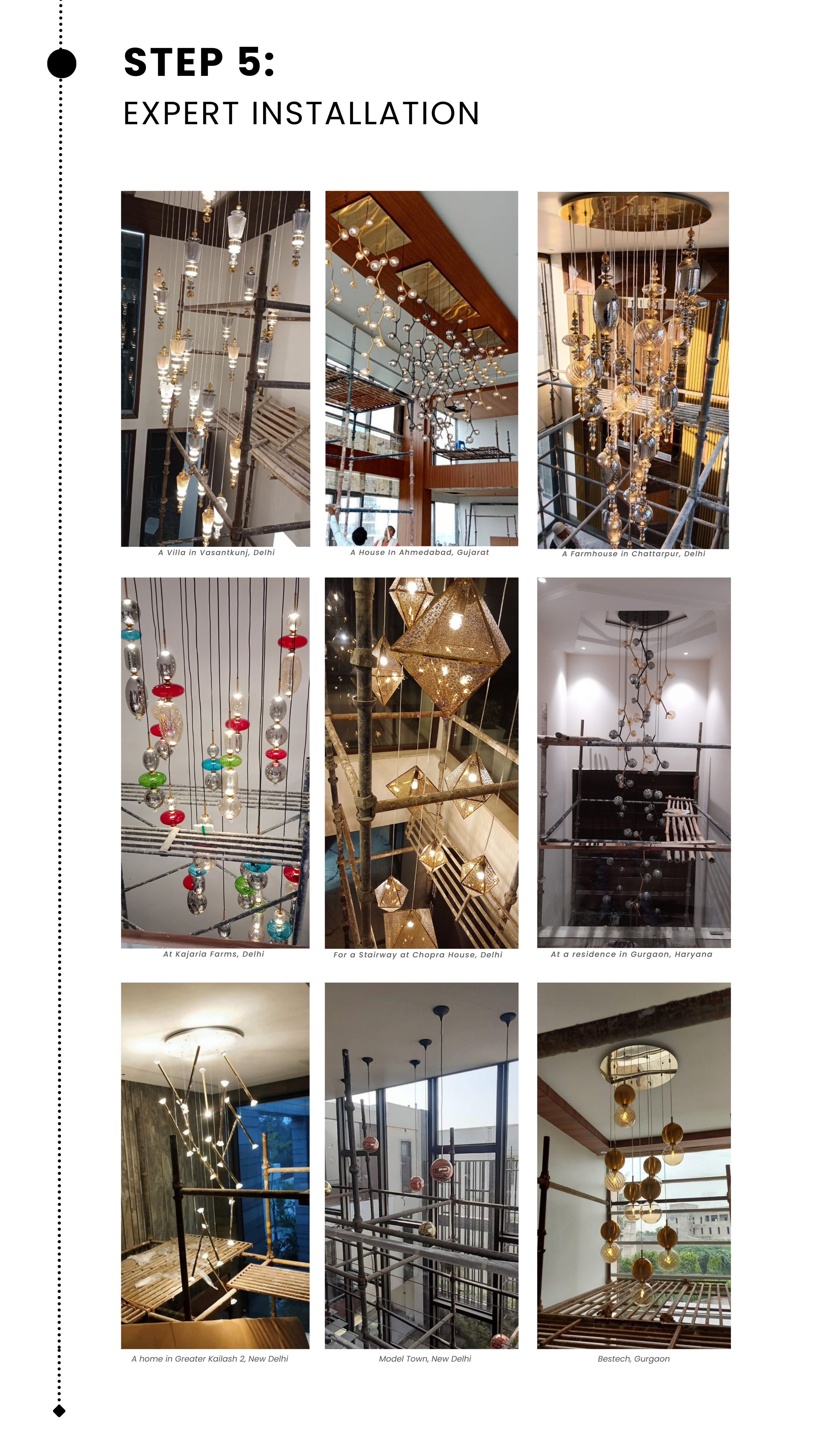 STEP 5:
EXPERT INSTALLATION

A Villa in Vasantkunj, Delhi

A House In Ahmedabad, Gujarat

A Farmhouse in Chattarpur, Delhi

At Kajaria Farms, Delhi

For a Stairway at Chopra House, Delhi

At a residence in Gurgaon, Haryana

A home in Greater Kailash 2, New Delhi

Model Town, New Delhi

Bestech, Gurgaon