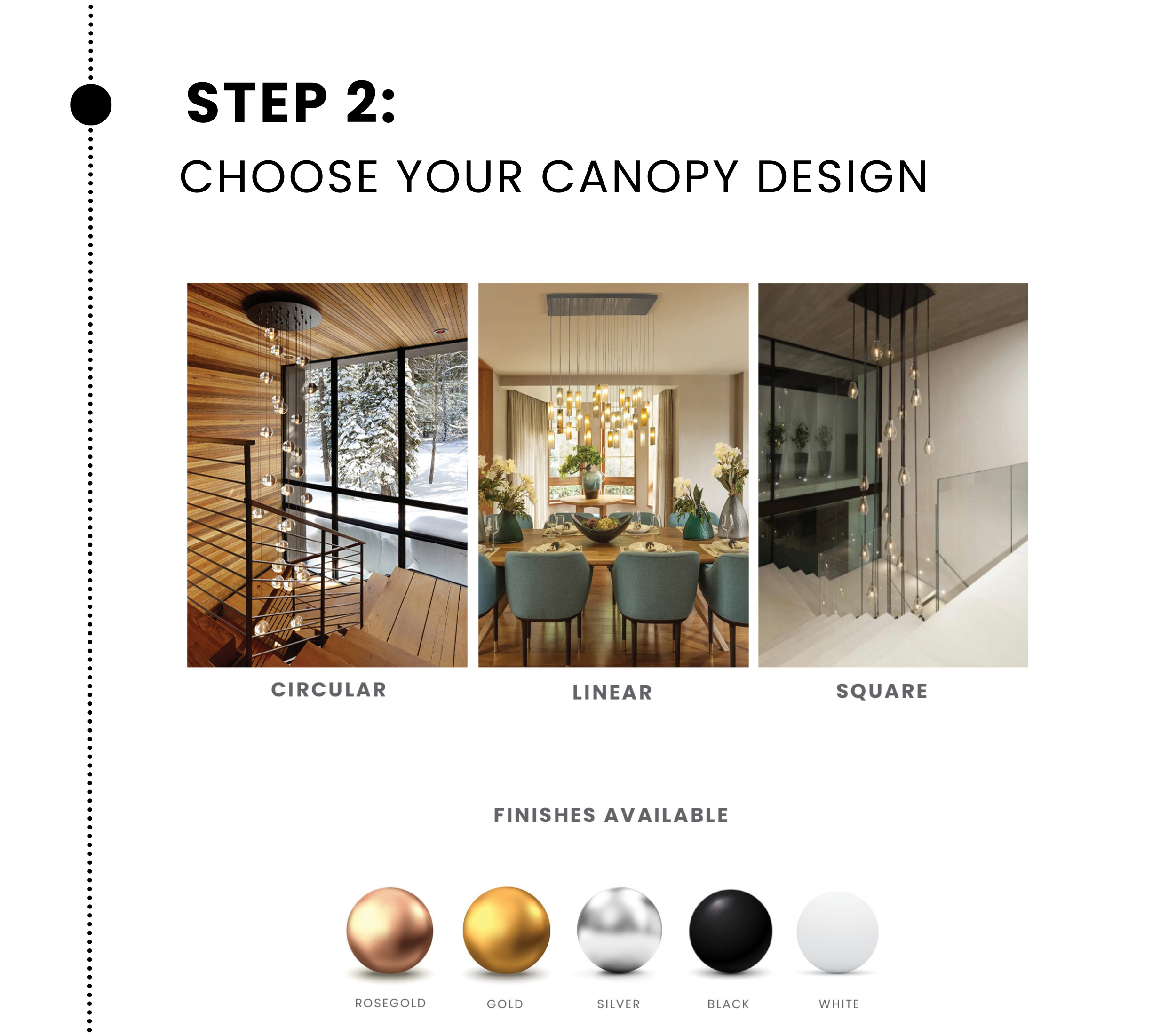 STEP 2:
CHOOSE YOUR CANOPY DESIGN

CIRCULAR

LINEAR

SQUARE

FINISHES AVAILABLE

ROSEGOLD

GOLD

SILVER

BLACK

WHITE