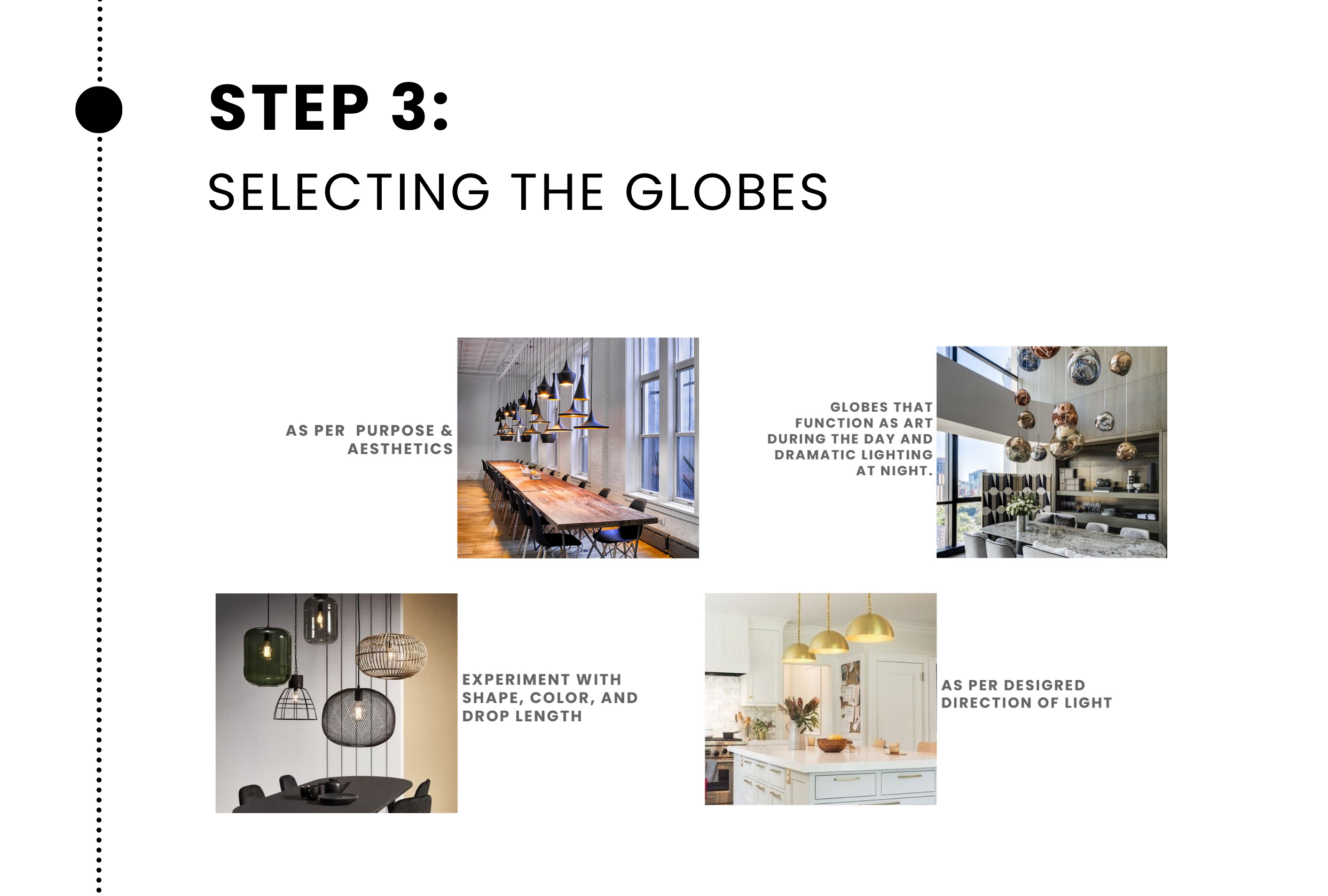 STEP 3:

SELECTING THE GLOBES

AS PER PURPOSE & AESTHETICS

GLOBES THAT FUNCTION AS ART DURING THE DAY AND DRAMATIC LIGHTING AT NIGHT.

EXPERIMENT WITH SHAPE, COLOR, AND DROP LENGTH

AS PER DESIGRED DIRECTION OF LIGHT