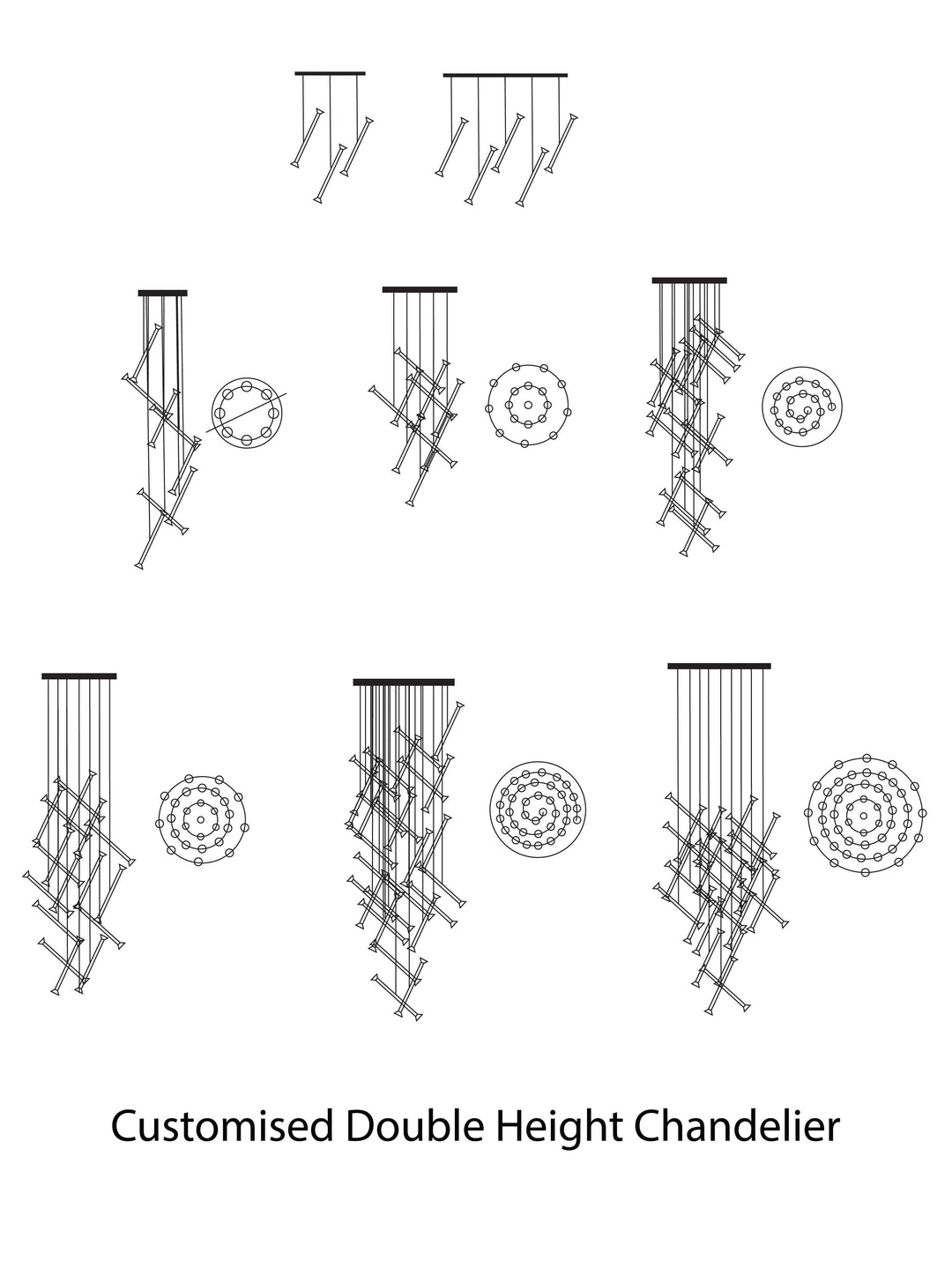 Customised Double Height Chandelier